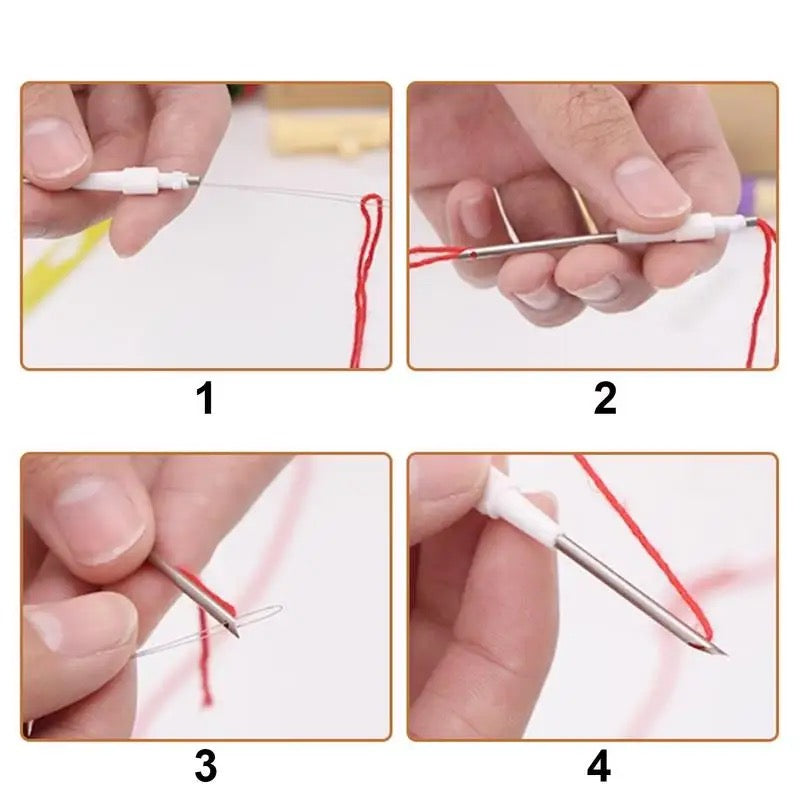 1

2

3

4