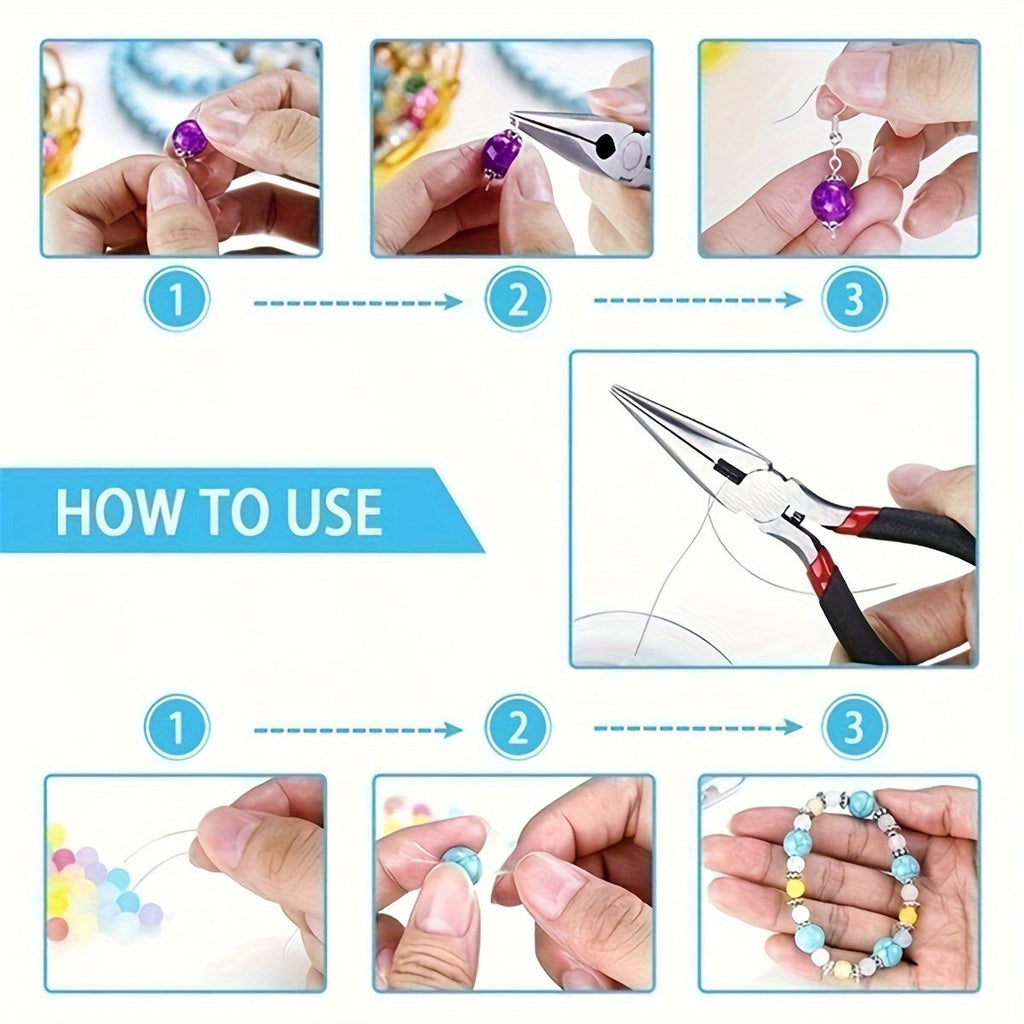 1
2
3
HOW TO USE
1
2
3