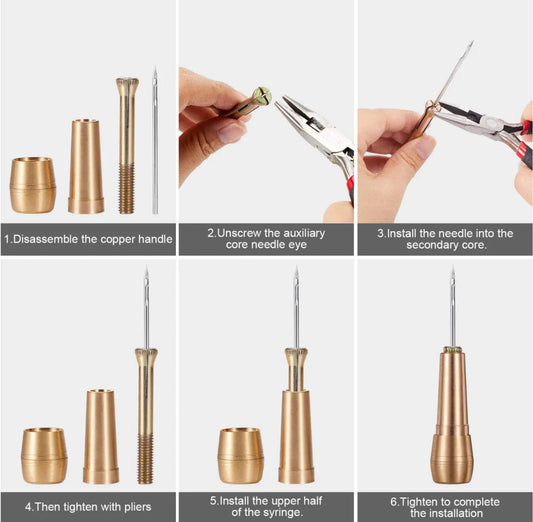 1.Disassemble the copper handle

2.Unscrew the auxiliary core needle eye

3.Install the needle into the secondary core.

4.Then tighten with pliers

5.Install the upper half of the syringe.

6.Tighten to complete the installation