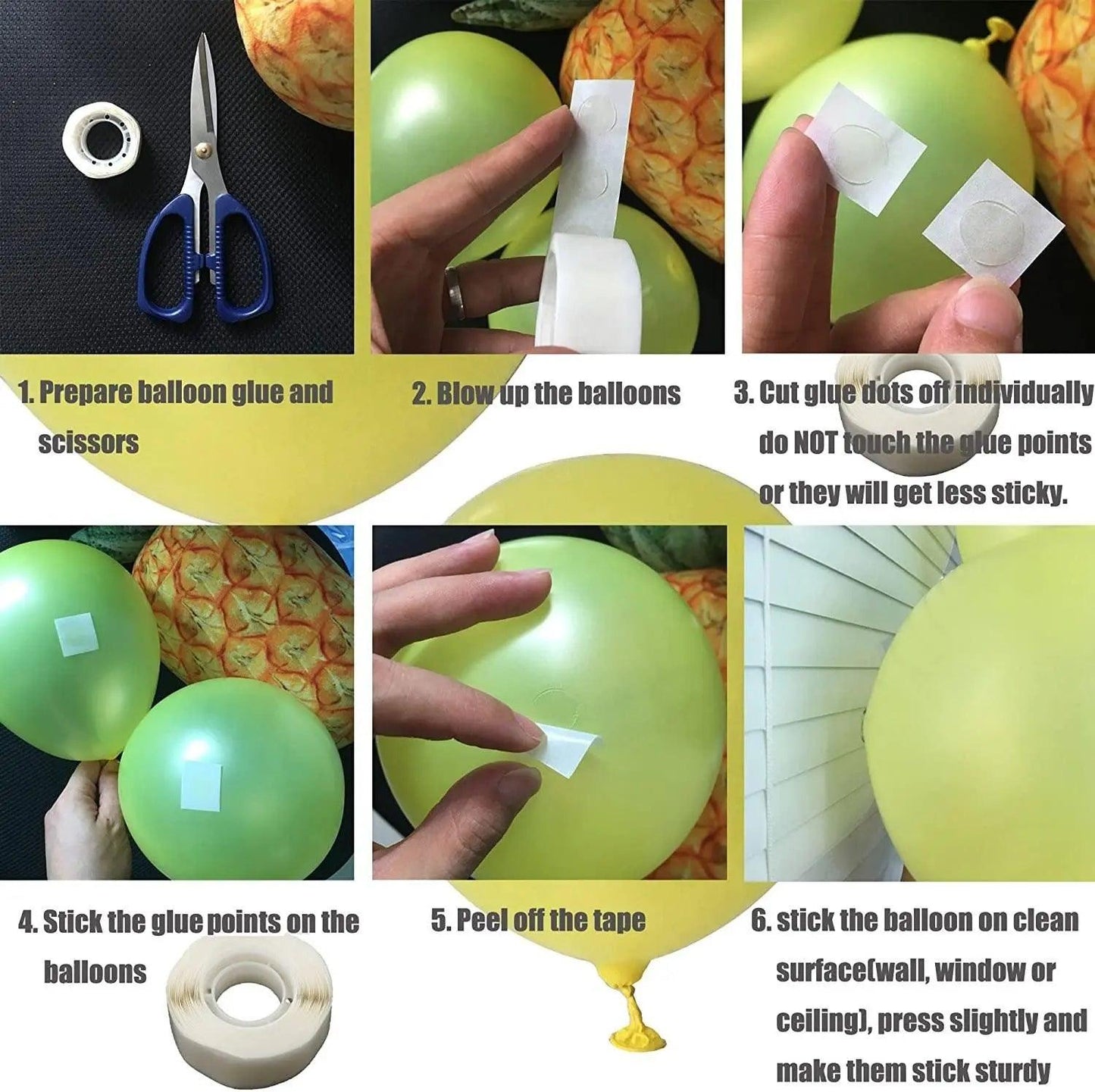 1. Prepare balloon glue and scissors

2. Blow up the balloons

3. Cut glue dots off individually do NOT touch the glue points or they will get less sticky.

4. Stick the glue points on the balloons

5. Peel off the tape

6. stick the balloon on clean surface(wall, window or ceiling), press slightly and make them stick sturdy