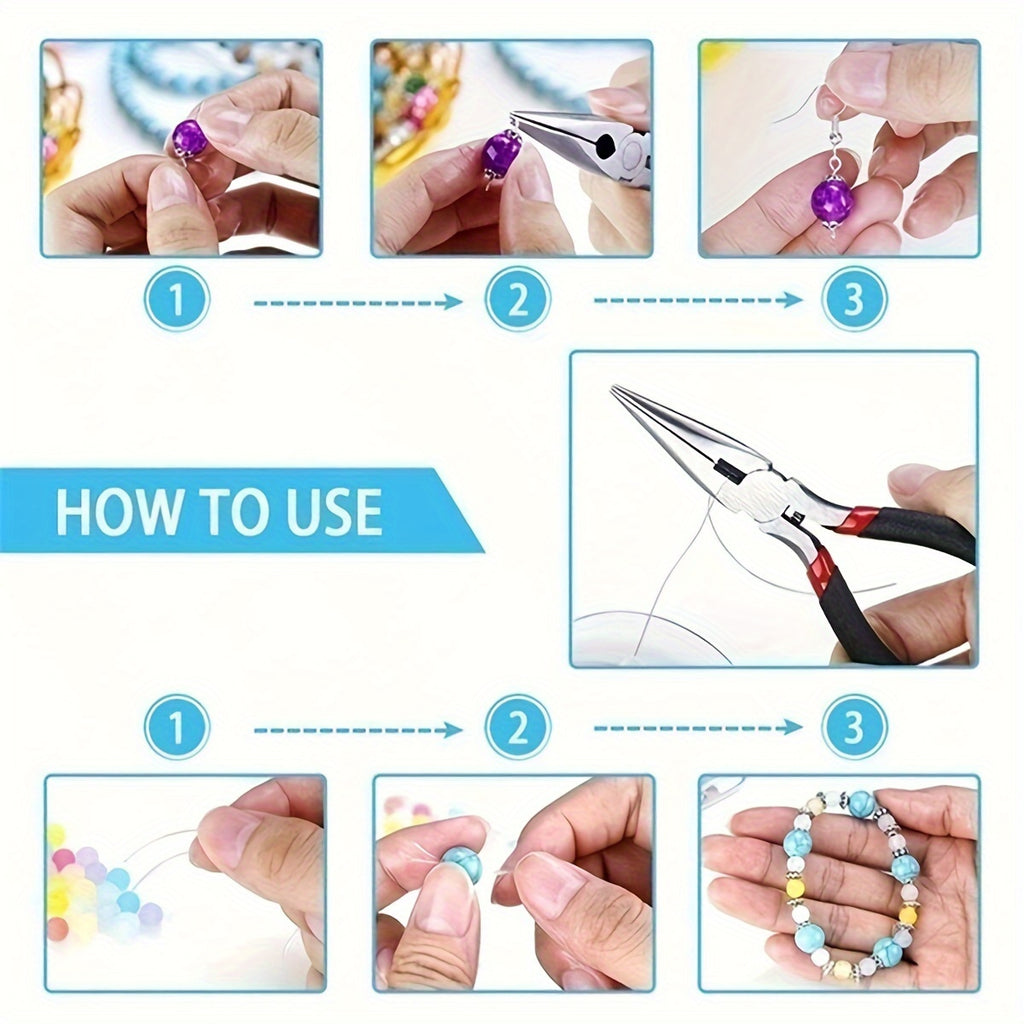 1
2
3
HOW TO USE
1
2
3